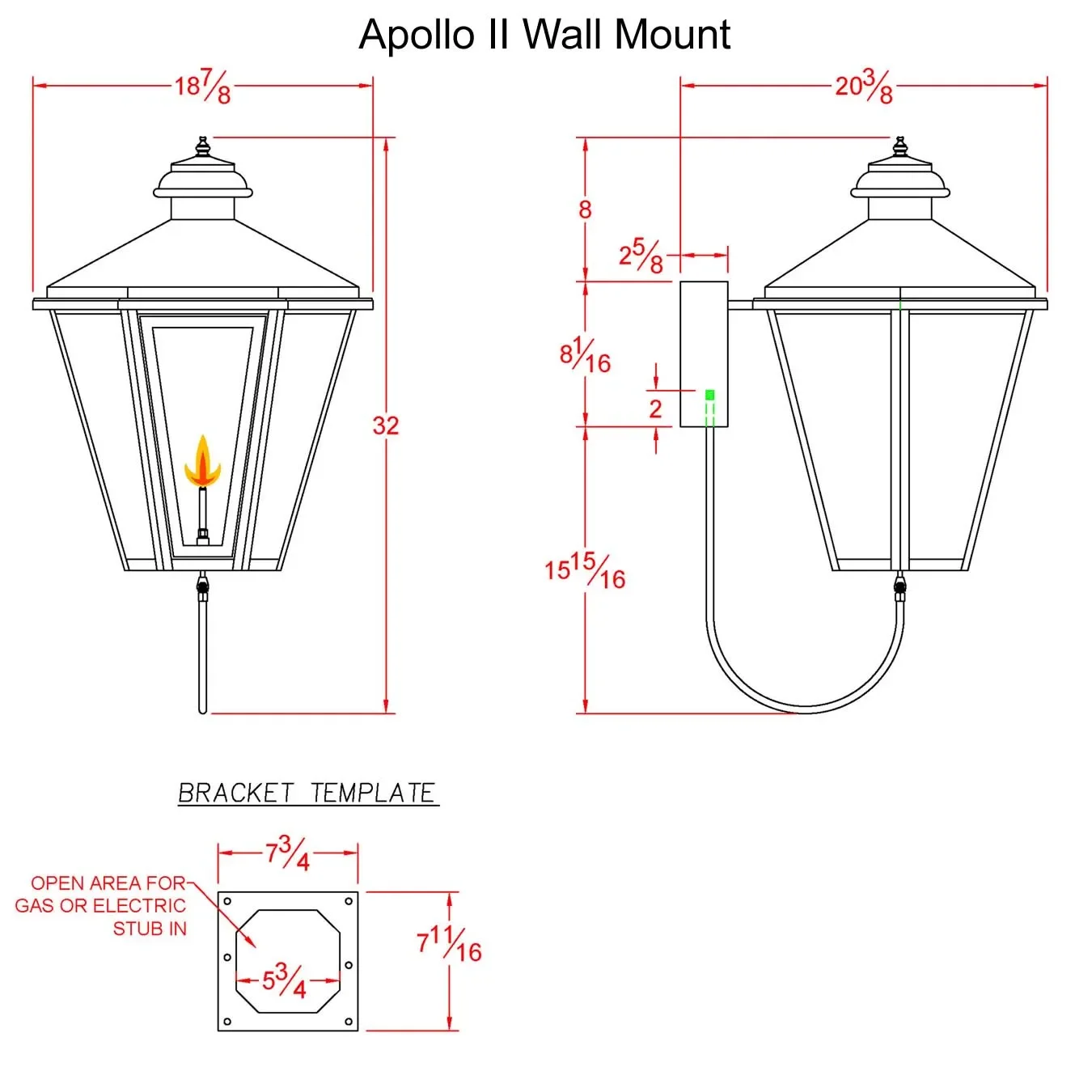 Apollo II Wall Mount

$18\frac{7}{8}$

32

$20\frac{3}{8}$

8

$2\frac{5}{8}$

$8\frac{1}{16}$

2

$15\frac{15}{16}$

BRACKET TEMPLATE

$7\frac{3}{4}$

OPEN AREA FOR GAS OR ELECTRIC STUB IN

$5\frac{3}{4}$

$7\frac{11}{16}$