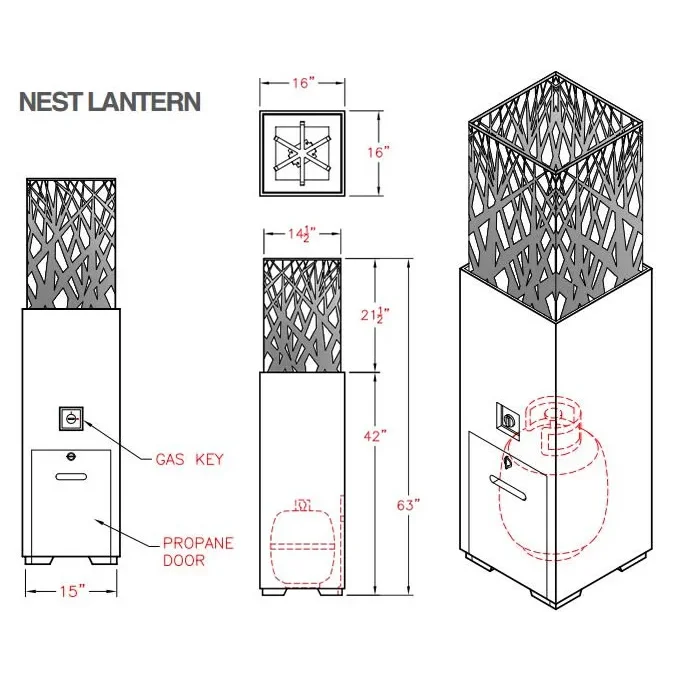 NEST LANTERN

16"

16"

$14\frac{1}{2}$"

$21\frac{1}{2}$"

42"

63"

GAS KEY

PROPANE DOOR

15"