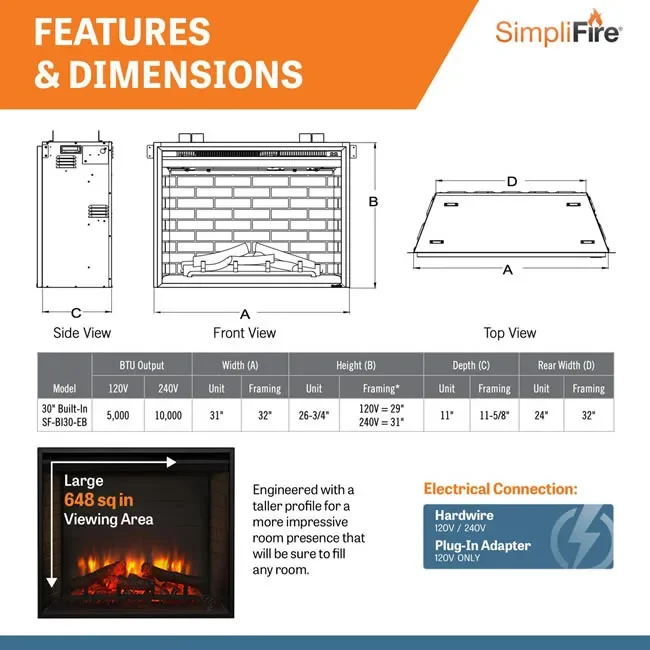 FEATURES & DIMENSIONS

SimpliFire

C
Side View

B
A
Front View

D
A
Top View

| Model | BTU Output 120V | BTU Output 240V | Width (A) Unit | Width (A) Framing | Height (B) Unit | Height (B) Framing* | Depth (C) Unit | Depth (C) Framing | Rear Width (D) Unit | Rear Width (D) Framing |
|---|---|---|---|---|---|---|---|---|---|---|
| 30" Built-In SF-BI30-EB | 5,000 | 10,000 | 31" | 32" | 26-3/4" | 120V = 29" 240V = 31" | 11" | 11-5/8" | 24" | 32" |

Large
648 sq in
Viewing Area

Engineered with a taller profile for a more impressive room presence that will be sure to fill any room.

Electrical Connection:
Hardwire
120V / 240V
Plug-In Adapter
120V ONLY